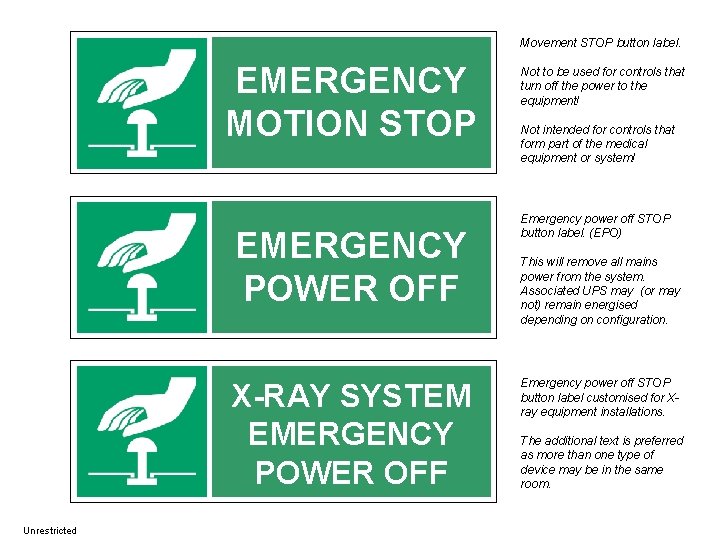 EMERGENCY MOTION STOP

Movement STOP button label.

Not to be used for controls that turn off the power to the equipment!

Not intended for controls that form part of the medical equipment or system!

EMERGENCY POWER OFF

Emergency power off STOP button label. (EPO)

This will remove all mains power from the system. Associated UPS may (or may not) remain energised depending on configuration.

X-RAY SYSTEM EMERGENCY POWER OFF

Emergency power off STOP button label customised for X-ray equipment installations.

The additional text is preferred as more than one type of device may be in the same room.

Unrestricted