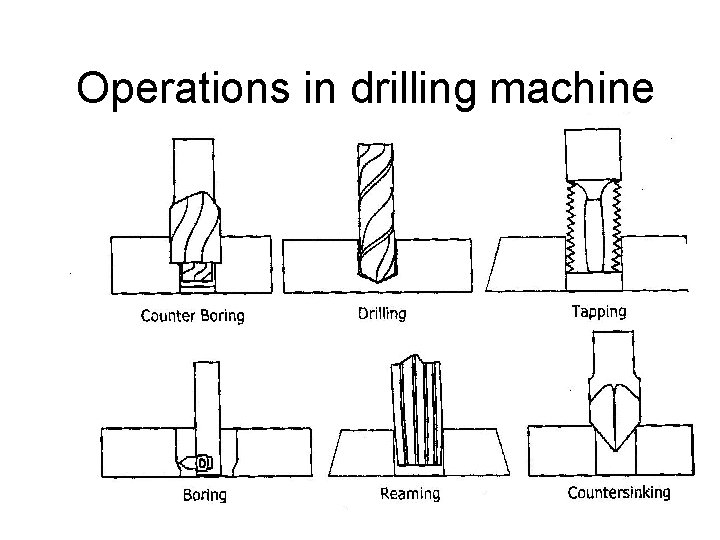 Operations in drilling machine

Counter Boring

Drilling

Tapping

Boring

Reaming

Countersinking