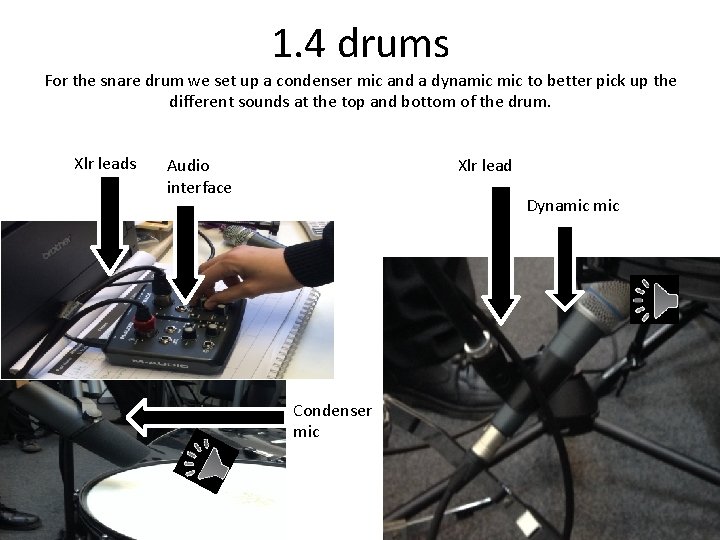 1.4 drums

For the snare drum we set up a condenser mic and a dynamic mic to better pick up the different sounds at the top and bottom of the drum.

Xlr leads

Audio interface

brother

M-AUDIO

Condenser mic

Xlr lead

Dynamic mic