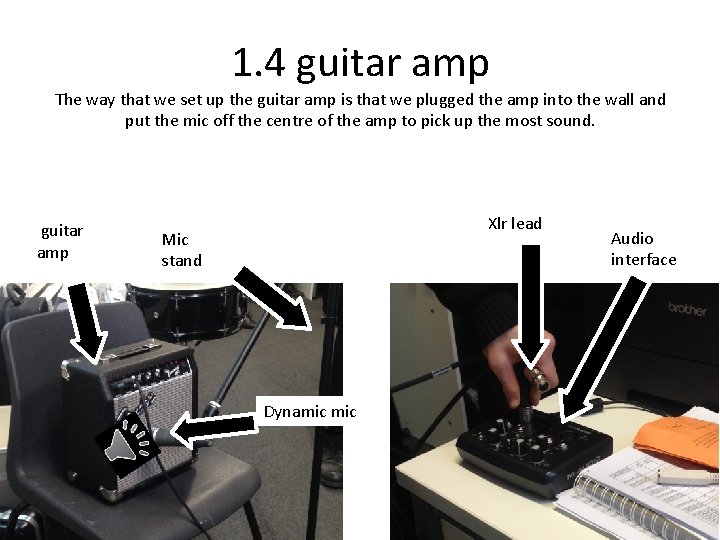 1.4 guitar amp

The way that we set up the guitar amp is that we plugged the amp into the wall and put the mic off the centre of the amp to pick up the most sound.

guitar amp

Mic stand

Dynamic mic

Xlr lead

Audio interface

brother