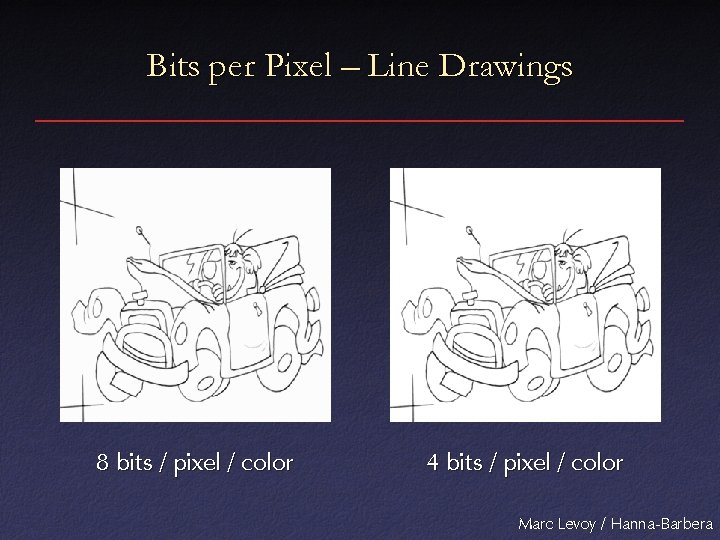 Bits per Pixel – Line Drawings

8 bits / pixel / color

4 bits / pixel / color

Marc Levoy / Hanna-Barbera