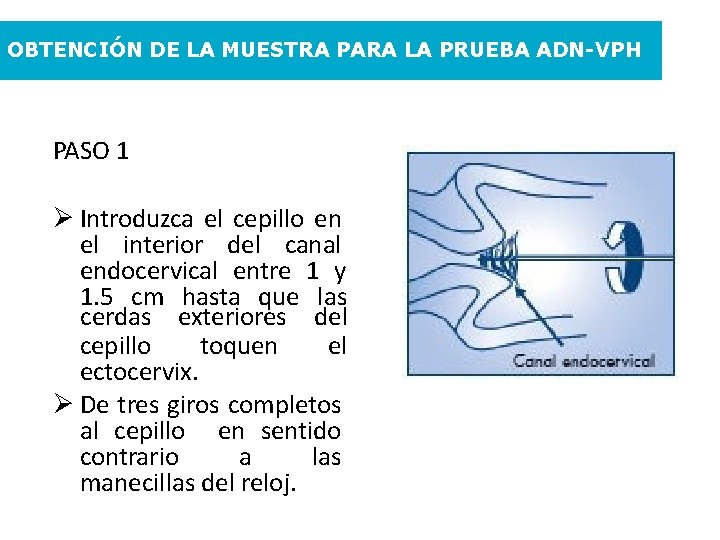 OBTENCIÓN DE LA MUESTRA PARA LA PRUEBA ADN-VPH

PASO 1

➢ Introduzca el cepillo en el interior del canal endocervical entre 1 y 1.5 cm hasta que las cerdas exteriores del cepillo toquen el ectocervix.

➢ De tres giros completos al cepillo en sentido contrario a las manecillas del reloj.

Canal endocervical