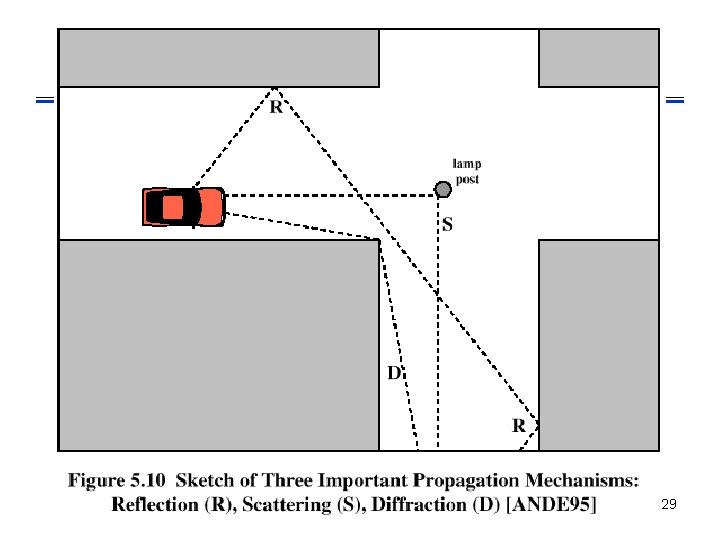 R

lamp post

S

D

R

Figure 5.10 Sketch of Three Important Propagation Mechanisms: Reflection (R), Scattering (S), Diffraction (D) [ANDE95]

29