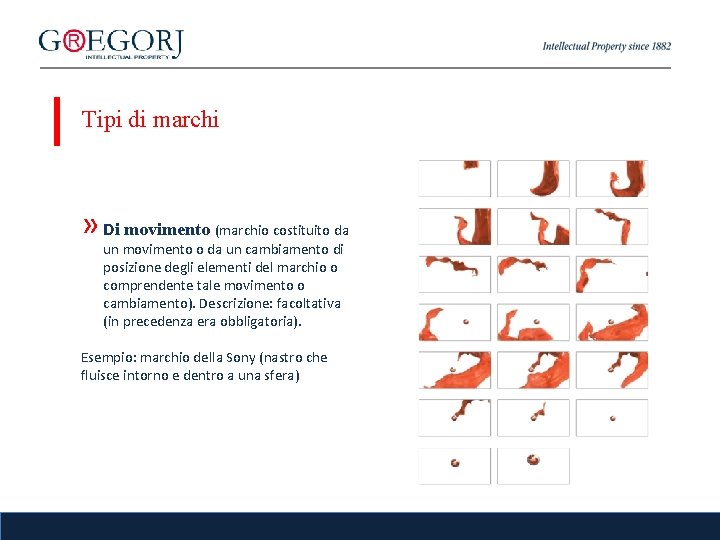 G®EGORJ
INTELLECTUAL PROPERTY

Intellectual Property since 1882

Tipi di marchi

» Di movimento (marchio costituito da un movimento o da un cambiamento di posizione degli elementi del marchio o comprendente tale movimento o cambiamento). Descrizione: facoltativa (in precedenza era obbligatoria).

Esempio: marchio della Sony (nastro che fluisce intorno e dentro a una sfera)