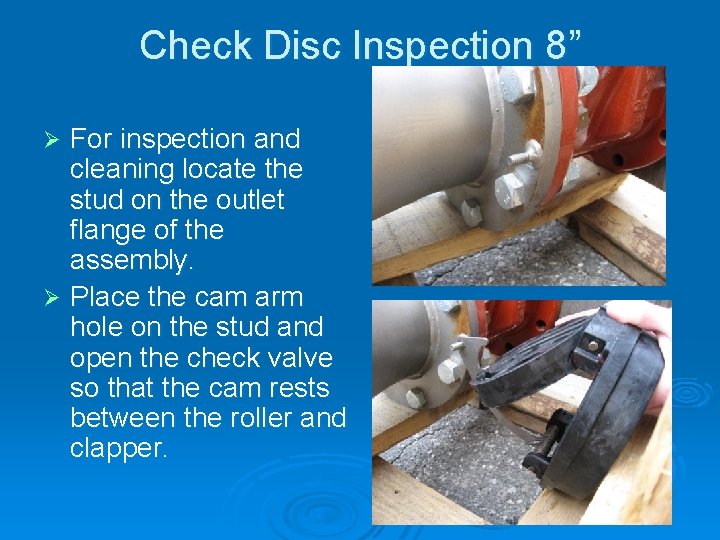 Check Disc Inspection 8”

➢ For inspection and cleaning locate the stud on the outlet flange of the assembly.

➢ Place the cam arm hole on the stud and open the check valve so that the cam rests between the roller and clapper.