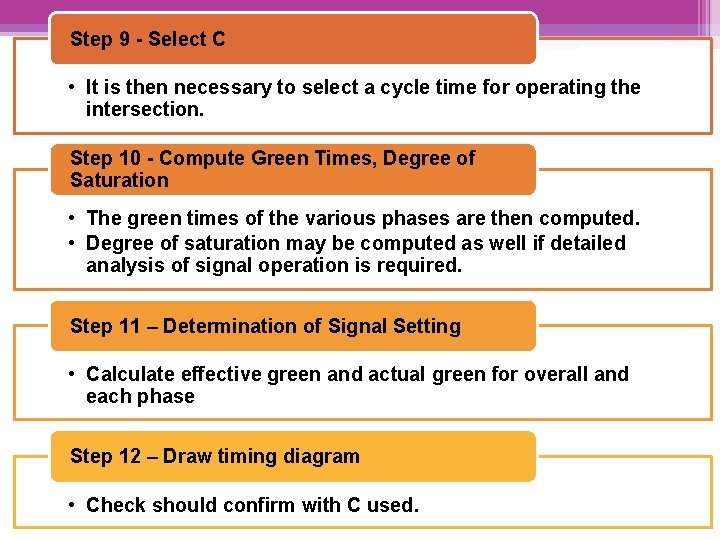 Step 9 - Select C

• It is then necessary to select a cycle time for operating the intersection.

Step 10 - Compute Green Times, Degree of Saturation

• The green times of the various phases are then computed.
• Degree of saturation may be computed as well if detailed analysis of signal operation is required.

Step 11 – Determination of Signal Setting

• Calculate effective green and actual green for overall and each phase

Step 12 – Draw timing diagram

• Check should confirm with C used.