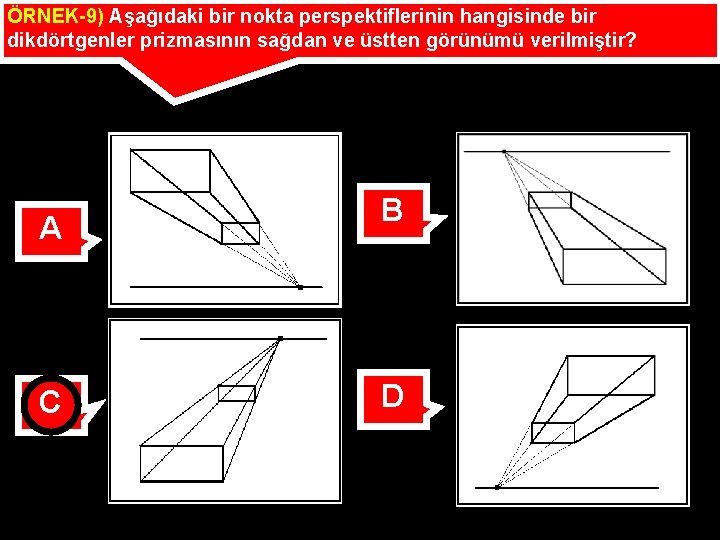 ÖRNEK-9) Aşağıdaki bir nokta perspektiflerinin hangisinde bir dikdörtgenler prizmasının sağdan ve üstten görünümü verilmiştir?

A

B

C

D