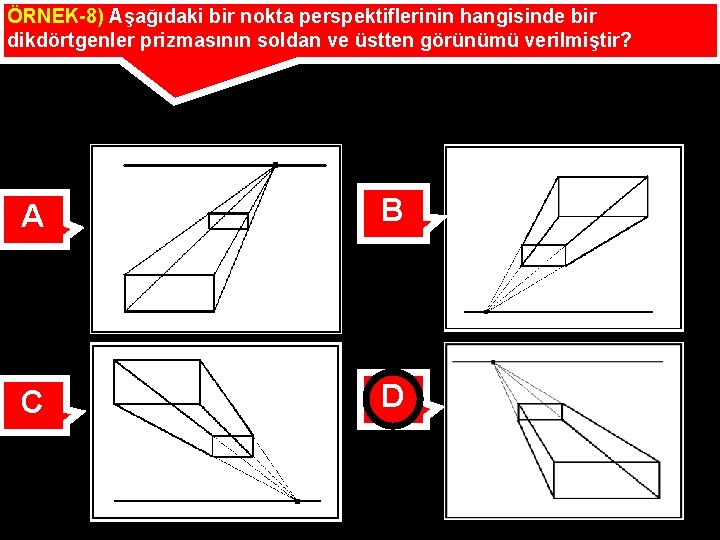 ÖRNEK-8) Aşağıdaki bir nokta perspektiflerinin hangisinde bir dikdörtgenler prizmasının soldan ve üstten görünümü verilmiştir?

A

B

C

D