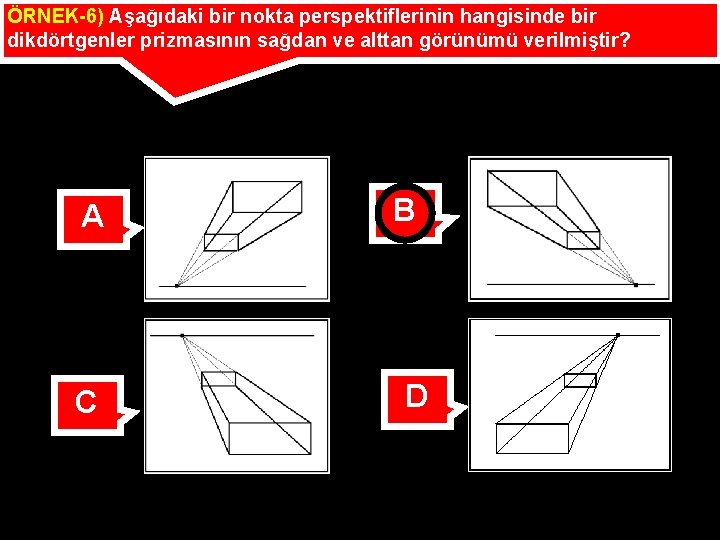 ÖRNEK-6) Aşağıdaki bir nokta perspektiflerinin hangisinde bir dikdörtgenler prizmasının sağdan ve alttan görünümü verilmiştir?

A

B

C

D