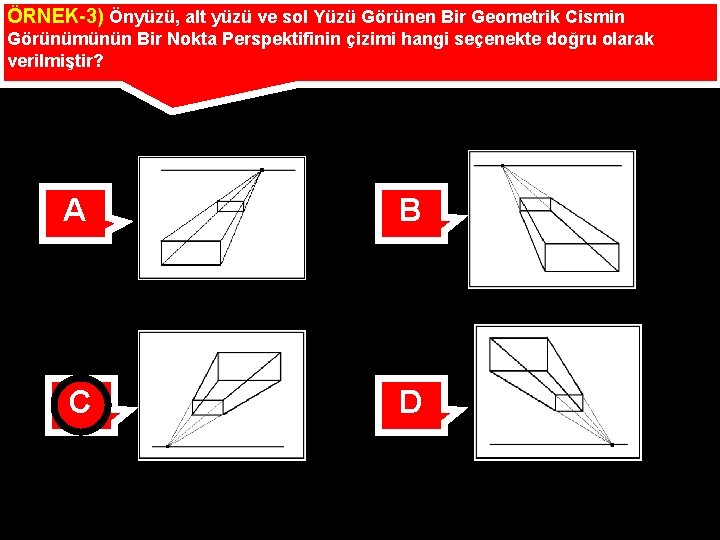 ÖRNEK-3) Önyüzü, alt yüzü ve sol Yüzü Görünen Bir Geometrik Cismin Görünümünün Bir Nokta Perspektifinin çizimi hangi seçenekte doğru olarak verilmiştir?

A

B

C

D