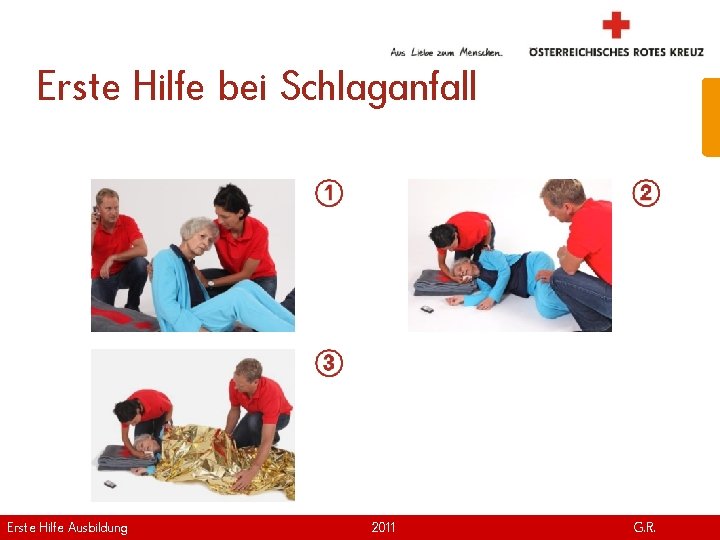 Aus Liebe zum Menschen.
ÖSTERREICHISCHES ROTES KREUZ

Erste Hilfe bei Schlaganfall

①

②

③

Erste Hilfe Ausbildung
2011
G.R.