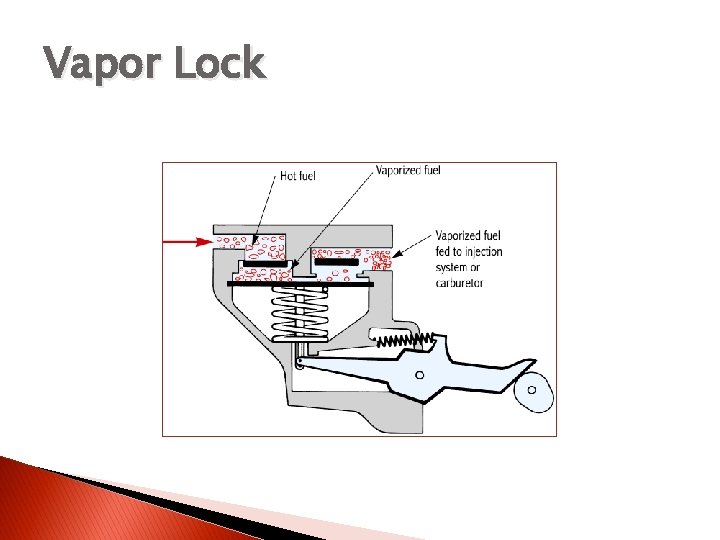 Vapor Lock

Hot fuel

Vaporized fuel

Vaporized fuel fed to injection system or carburetor