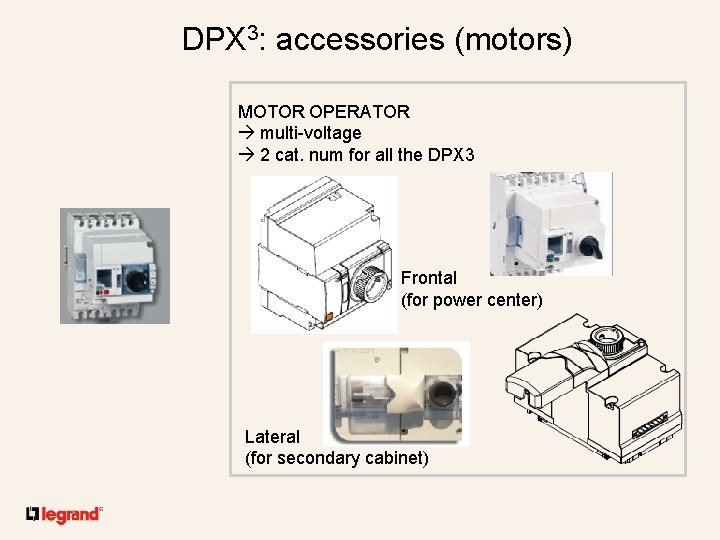 DPX$^3$: accessories (motors)

MOTOR OPERATOR
→ multi-voltage
→ 2 cat. num for all the DPX3

Frontal
(for power center)

Lateral
(for secondary cabinet)

legrand