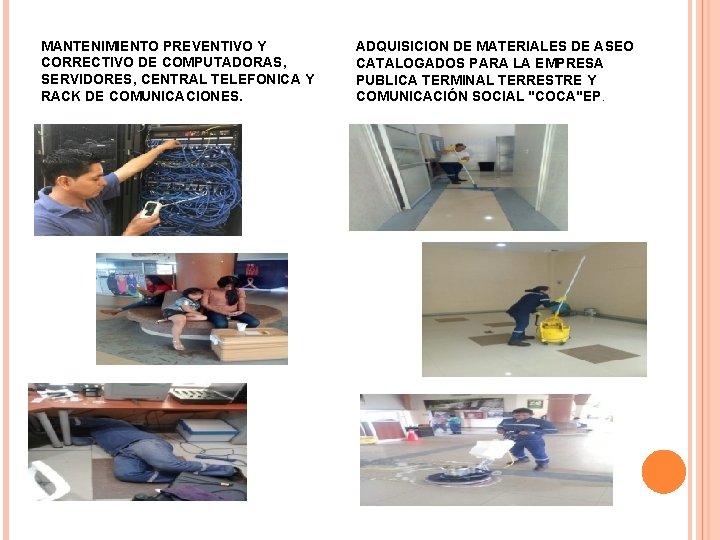 MANTENIMIENTO PREVENTIVO Y CORRECTIVO DE COMPUTADORAS, SERVIDORES, CENTRAL TELEFONICA Y RACK DE COMUNICACIONES.

ADQUISICION DE MATERIALES DE ASEO CATALOGADOS PARA LA EMPRESA PUBLICA TERMINAL TERRESTRE Y COMUNICACIÓN SOCIAL "COCA"EP.