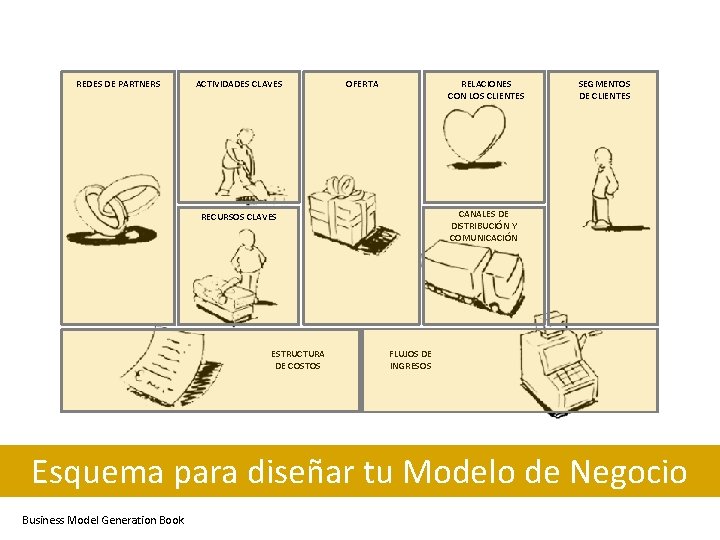 REDES DE PARTNERS

ACTIVIDADES CLAVES

RECURSOS CLAVES

OFERTA

RELACIONES CON LOS CLIENTES

CANALES DE DISTRIBUCIÓN Y COMUNICACIÓN

SEGMENTOS DE CLIENTES

ESTRUCTURA DE COSTOS

FLUJOS DE INGRESOS

Esquema para diseñar tu Modelo de Negocio

Business Model Generation Book