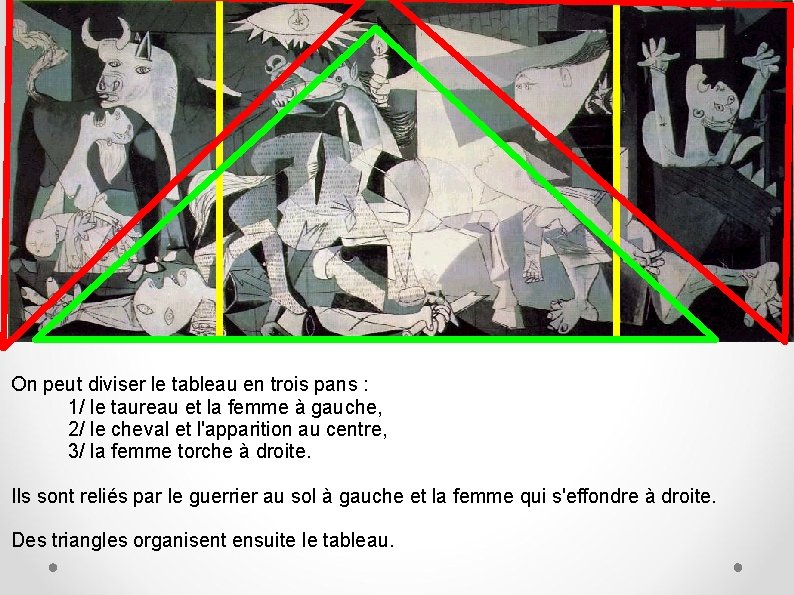 On peut diviser le tableau en trois pans :
1/ le taureau et la femme à gauche,
2/ le cheval et l'apparition au centre,
3/ la femme torche à droite.

Ils sont reliés par le guerrier au sol à gauche et la femme qui s'effondre à droite.

Des triangles organisent ensuite le tableau.