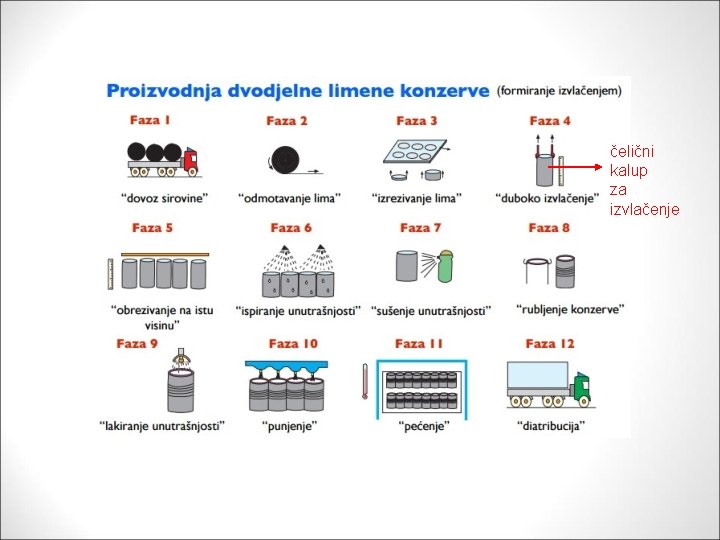 Proizvodnja dvodjelne limene konzerve (formiranje izvlačenjem)

Faza 1
"dovoz sirovine"

Faza 2
"odmotavanje lima"

Faza 3
"izrezivanje lima"

Faza 4
"duboko izvlačenje"

čelični kalup za izvlačenje

Faza 5
"obrezivanje na istu visinu"

Faza 6
"ispiranje unutrašnjosti"

Faza 7
"sušenje unutrašnjosti"

Faza 8
"rubljenje konzerve"

Faza 9
"lakiranje unutrašnjosti"

Faza 10
"punjenje"

Faza 11
"pečenje"

Faza 12
"diatribucija"