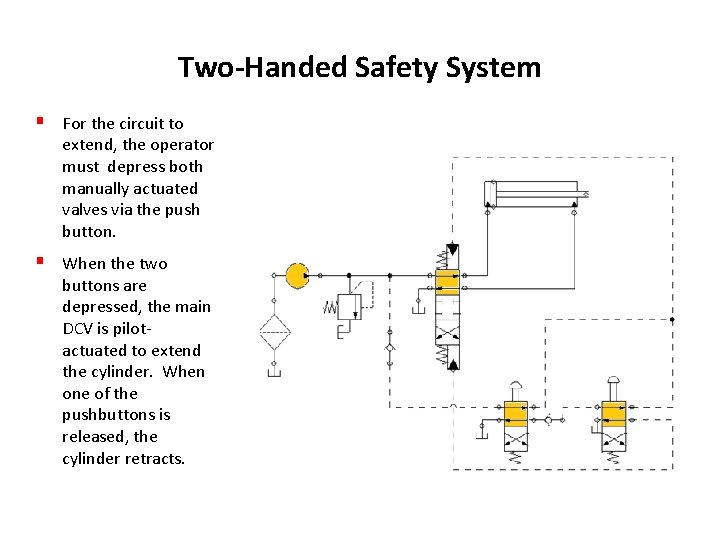 Two-Handed Safety System

For the circuit to extend, the operator must depress both manually actuated valves via the push button.

When the two buttons are depressed, the main DCV is pilot-actuated to extend the cylinder. When one of the pushbuttons is released, the cylinder retracts.