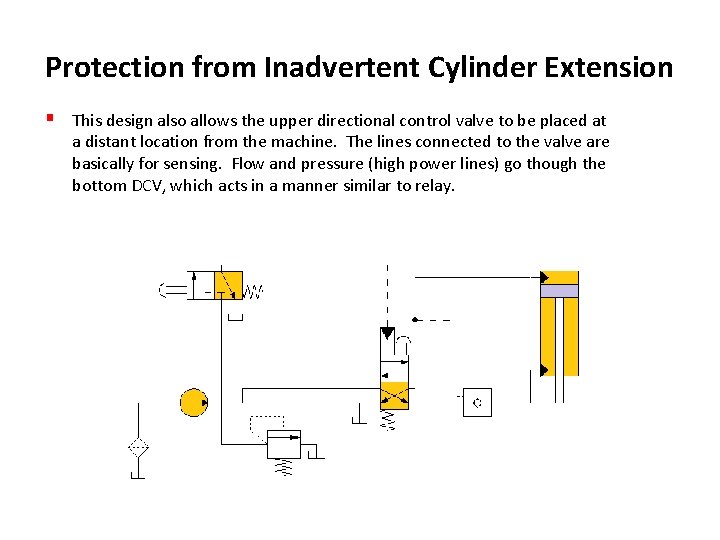 Protection from Inadvertent Cylinder Extension

This design also allows the upper directional control valve to be placed at a distant location from the machine. The lines connected to the valve are basically for sensing. Flow and pressure (high power lines) go though the bottom DCV, which acts in a manner similar to relay.