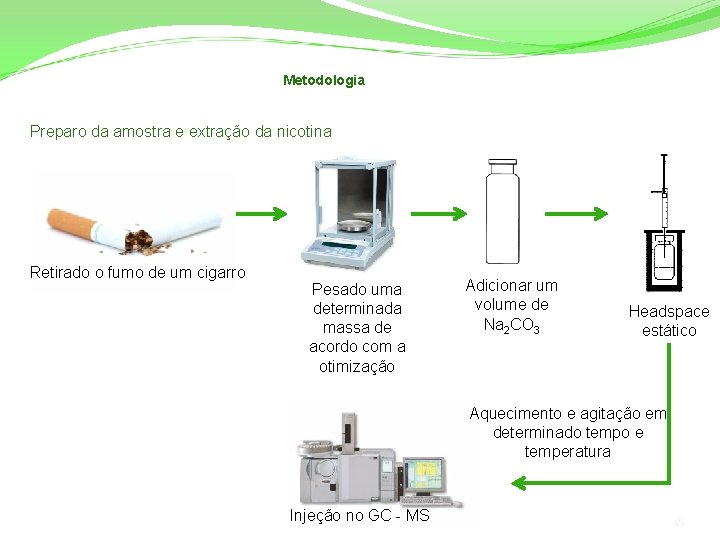 Metodologia

Preparo da amostra e extração da nicotina

Retirado o fumo de um cigarro

Pesado uma determinada massa de acordo com a otimização

Adicionar um volume de $Na_2CO_3$

Headspace estático

Aquecimento e agitação em determinado tempo e temperatura

Injeção no GC - MS