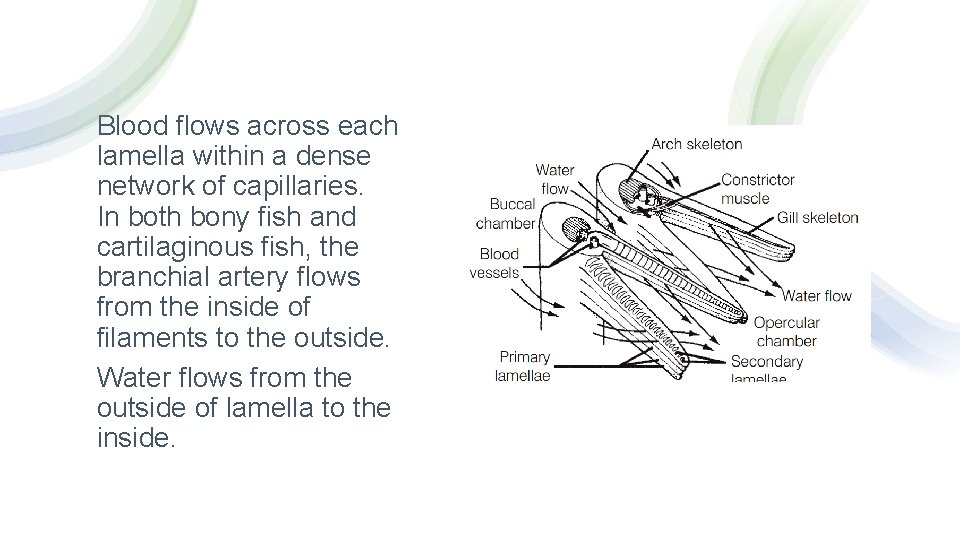 Blood flows across each lamella within a dense network of capillaries. In both bony fish and cartilaginous fish, the branchial artery flows from the inside of filaments to the outside.

Water flows from the outside of lamella to the inside.

Arch skeleton
Water flow
Constrictor muscle
Buccal chamber
Gill skeleton
Blood vessels
Water flow
Opercular chamber
Primary lamellae
Secondary lamellae