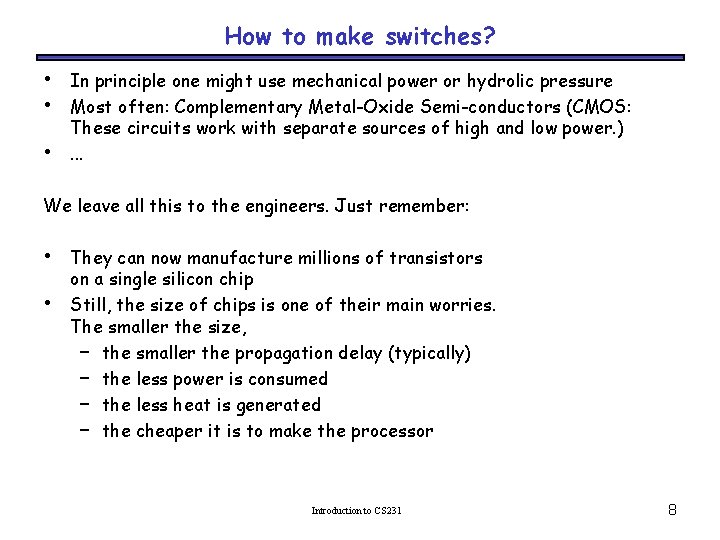 How to make switches?

• In principle one might use mechanical power or hydrolic pressure
• Most often: Complementary Metal-Oxide Semi-conductors (CMOS: These circuits work with separate sources of high and low power.)
• ...

We leave all this to the engineers. Just remember:

• They can now manufacture millions of transistors on a single silicon chip
• Still, the size of chips is one of their main worries. The smaller the size,
  – the smaller the propagation delay (typically)
  – the less power is consumed
  – the less heat is generated
  – the cheaper it is to make the processor

Introduction to CS231

8