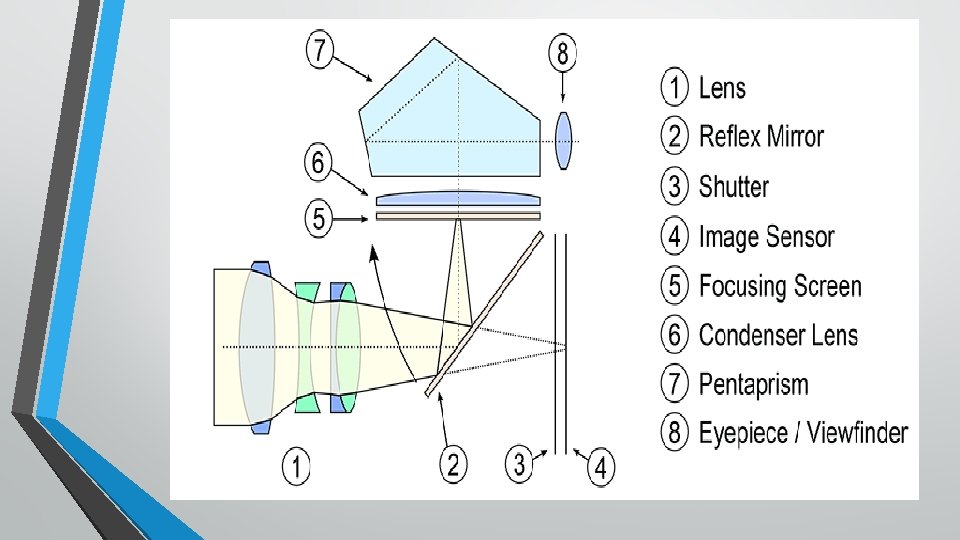 7
8
6
5
1
2
3
4

1 Lens
2 Reflex Mirror
3 Shutter
4 Image Sensor
5 Focusing Screen
6 Condenser Lens
7 Pentaprism
8 Eyepiece / Viewfinder