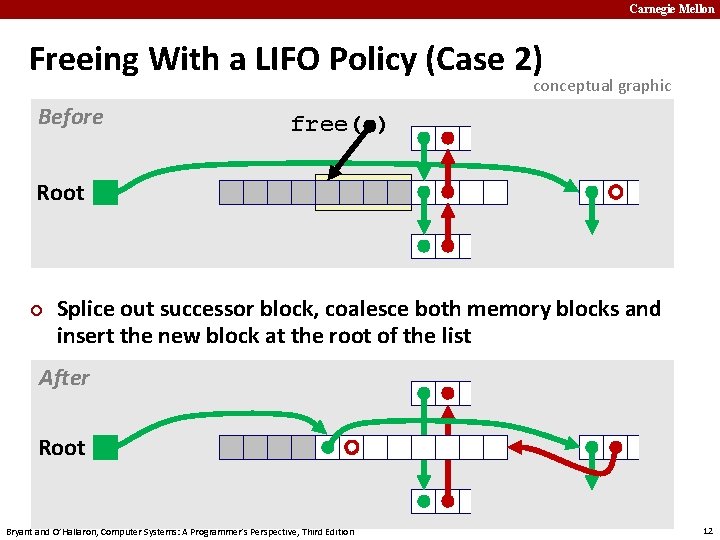 Carnegie Mellon

Freeing With a LIFO Policy (Case 2)

conceptual graphic

Before

free( )

Root

Splice out successor block, coalesce both memory blocks and insert the new block at the root of the list

After

Root

Bryant and O'Hallaron, Computer Systems: A Programmer's Perspective, Third Edition

12