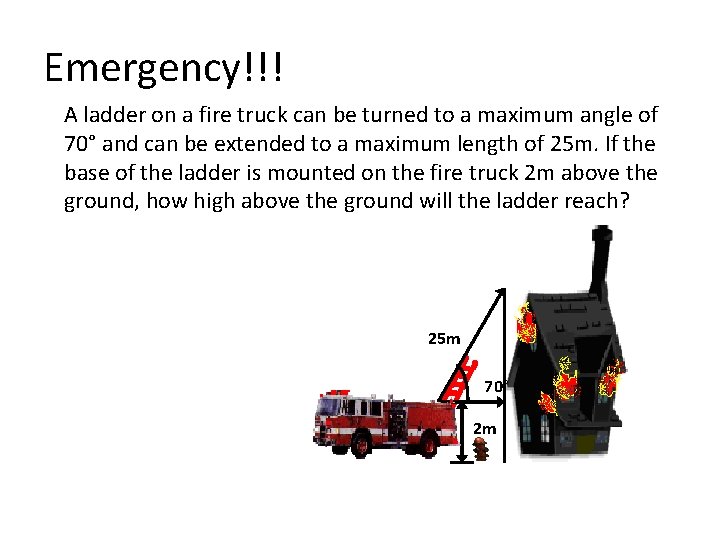 Emergency!!!

A ladder on a fire truck can be turned to a maximum angle of 70° and can be extended to a maximum length of 25m. If the base of the ladder is mounted on the fire truck 2m above the ground, how high above the ground will the ladder reach?

25m

70

2m