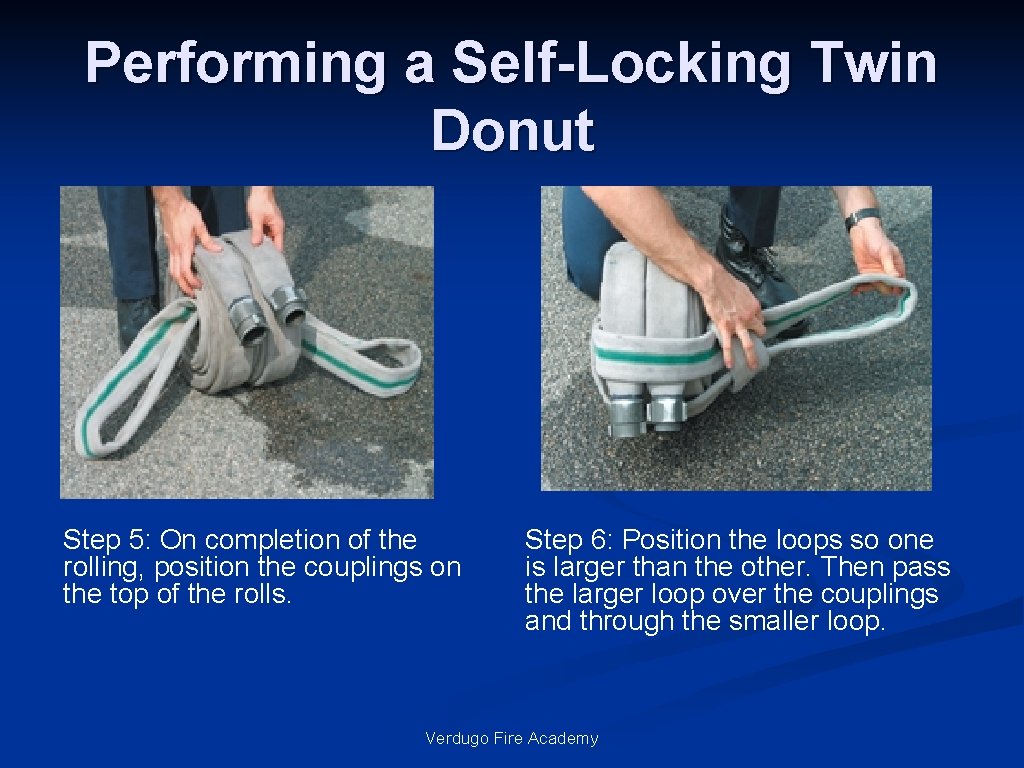 Performing a Self-Locking Twin Donut

Step 5: On completion of the rolling, position the couplings on the top of the rolls.

Step 6: Position the loops so one is larger than the other. Then pass the larger loop over the couplings and through the smaller loop.

Verdugo Fire Academy