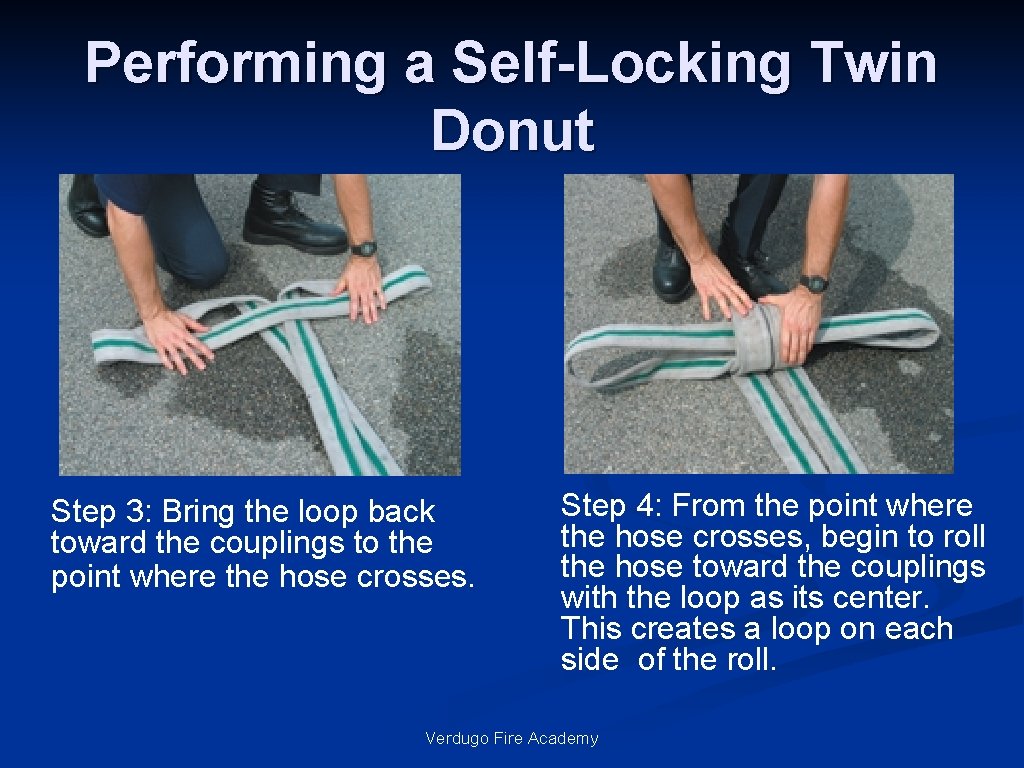 Performing a Self-Locking Twin Donut

Step 3: Bring the loop back toward the couplings to the point where the hose crosses.

Step 4: From the point where the hose crosses, begin to roll the hose toward the couplings with the loop as its center. This creates a loop on each side of the roll.

Verdugo Fire Academy