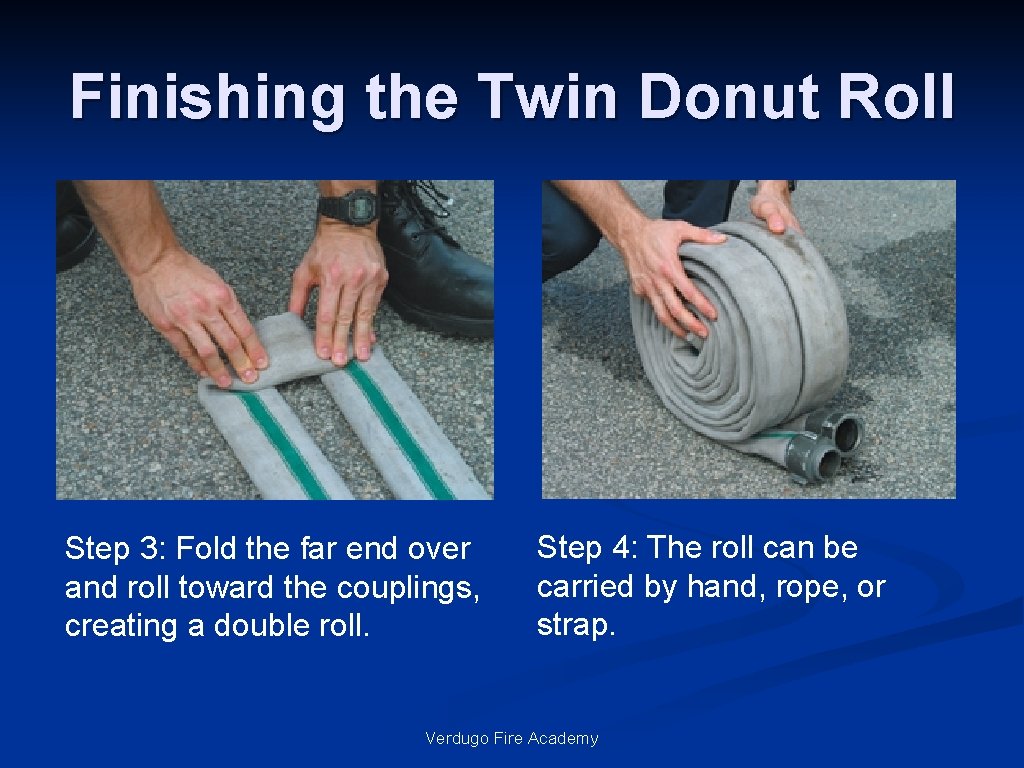 Finishing the Twin Donut Roll

Step 3: Fold the far end over and roll toward the couplings, creating a double roll.

Step 4: The roll can be carried by hand, rope, or strap.

Verdugo Fire Academy