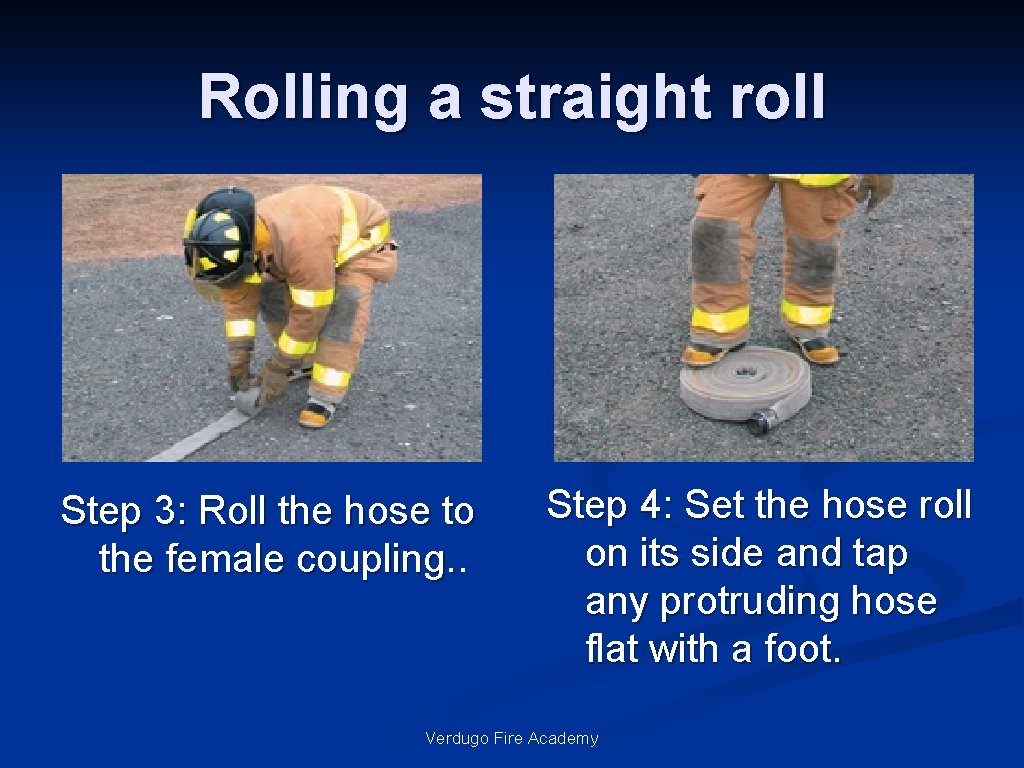 Rolling a straight roll

Step 3: Roll the hose to the female coupling..

Step 4: Set the hose roll on its side and tap any protruding hose flat with a foot.

Verdugo Fire Academy