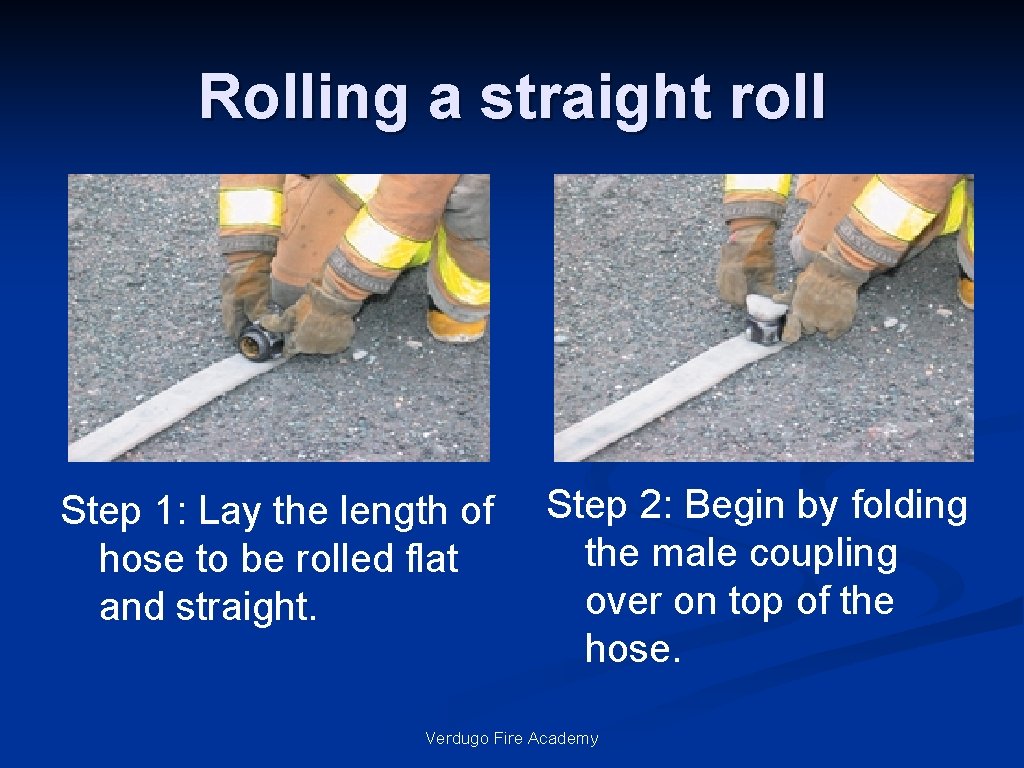 Rolling a straight roll

Step 1: Lay the length of hose to be rolled flat and straight.

Step 2: Begin by folding the male coupling over on top of the hose.

Verdugo Fire Academy