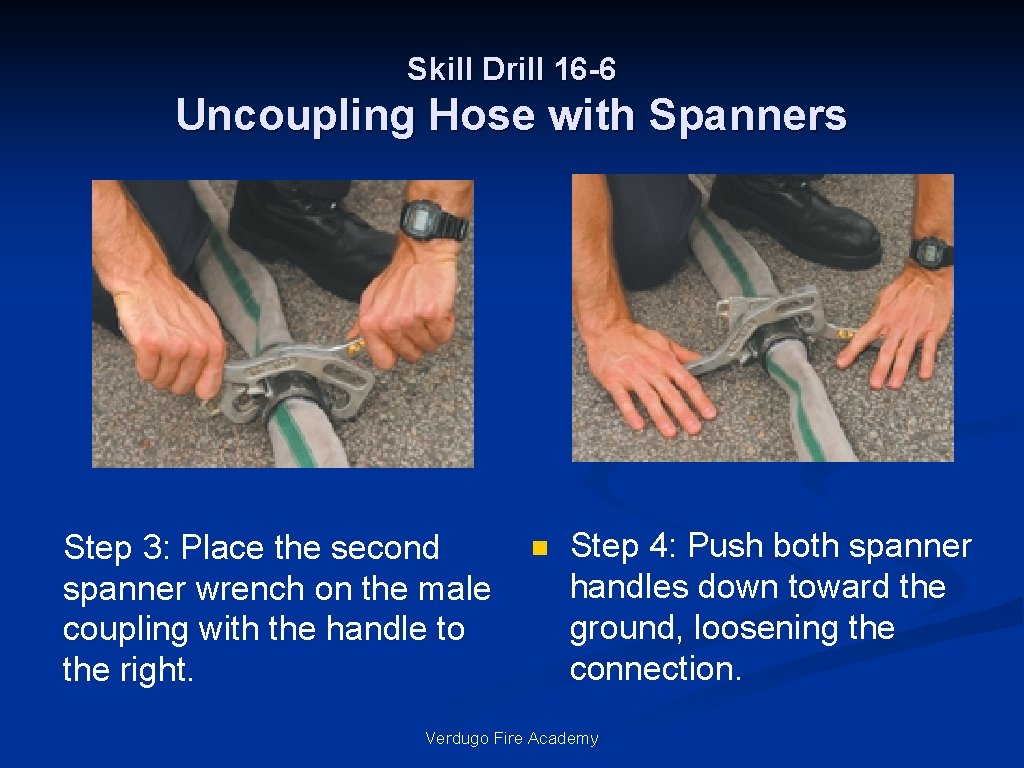 Skill Drill 16-6
Uncoupling Hose with Spanners

Step 3: Place the second spanner wrench on the male coupling with the handle to the right.

Step 4: Push both spanner handles down toward the ground, loosening the connection.

Verdugo Fire Academy