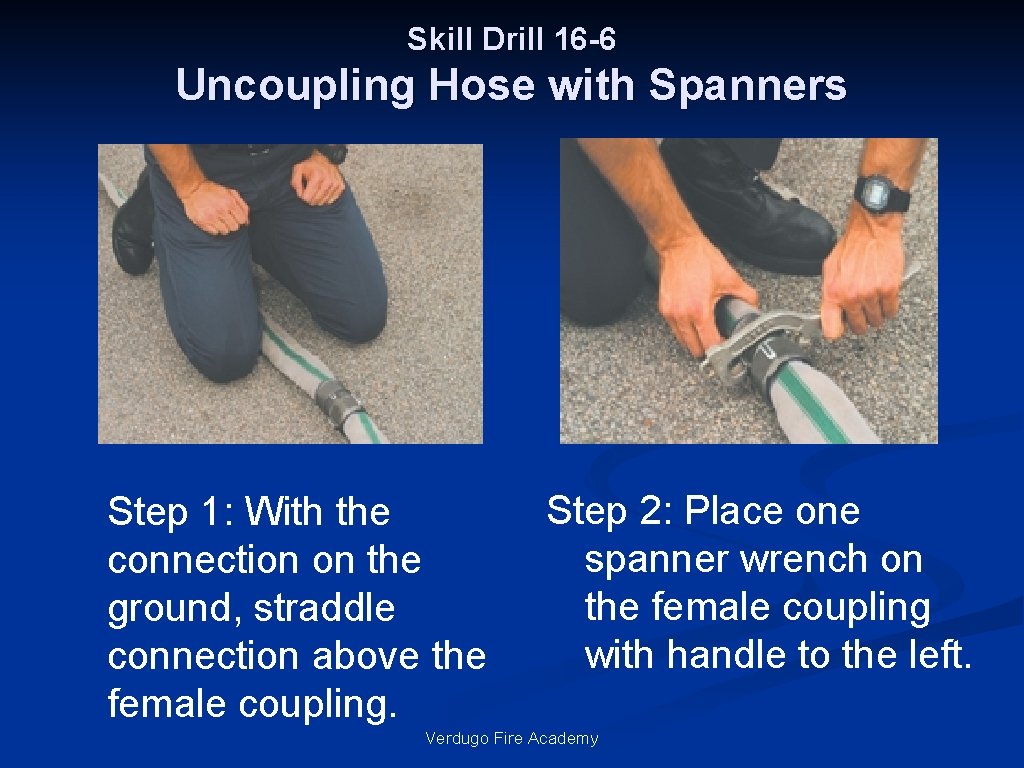 Skill Drill 16-6
Uncoupling Hose with Spanners

Step 1: With the connection on the ground, straddle connection above the female coupling.

Step 2: Place one spanner wrench on the female coupling with handle to the left.

Verdugo Fire Academy