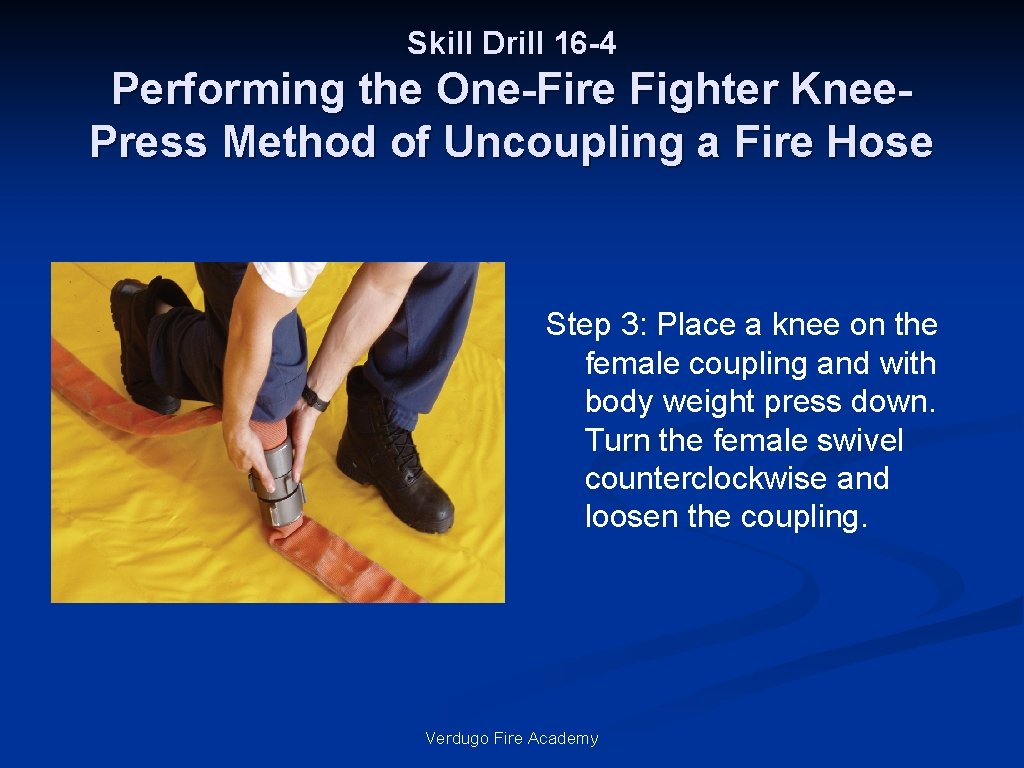 Skill Drill 16-4

Performing the One-Fire Fighter Knee-Press Method of Uncoupling a Fire Hose

Step 3: Place a knee on the female coupling and with body weight press down. Turn the female swivel counterclockwise and loosen the coupling.

Verdugo Fire Academy