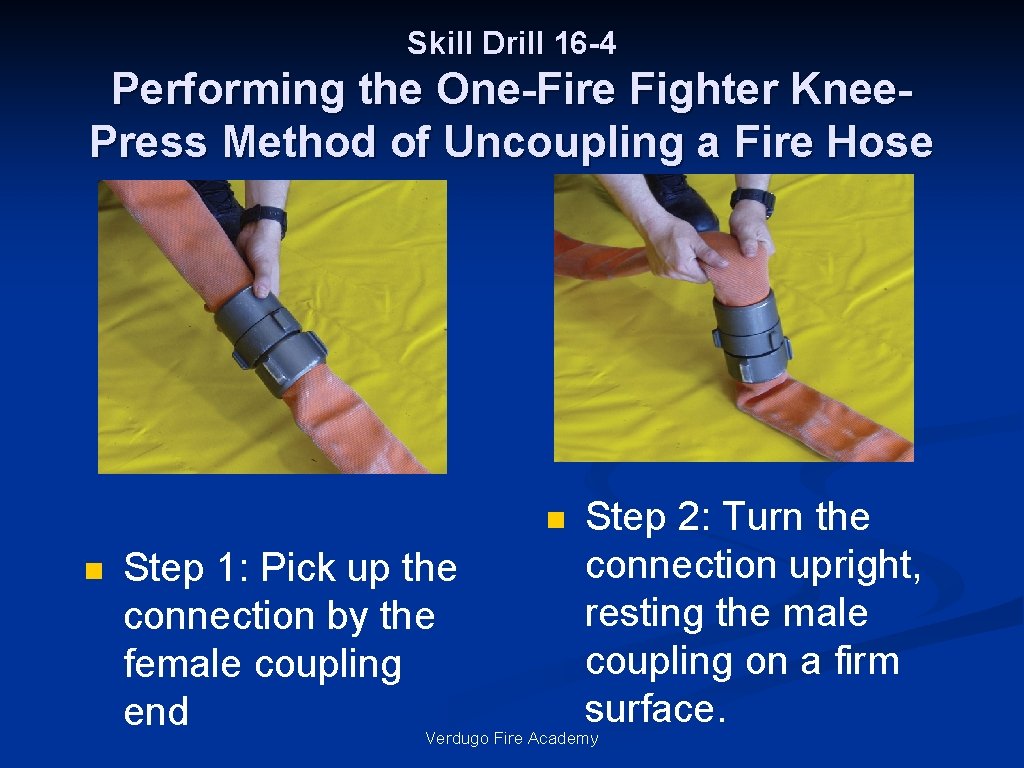 Skill Drill 16-4

Performing the One-Fire Fighter Knee-Press Method of Uncoupling a Fire Hose

Step 1: Pick up the connection by the female coupling end

Step 2: Turn the connection upright, resting the male coupling on a firm surface.

Verdugo Fire Academy