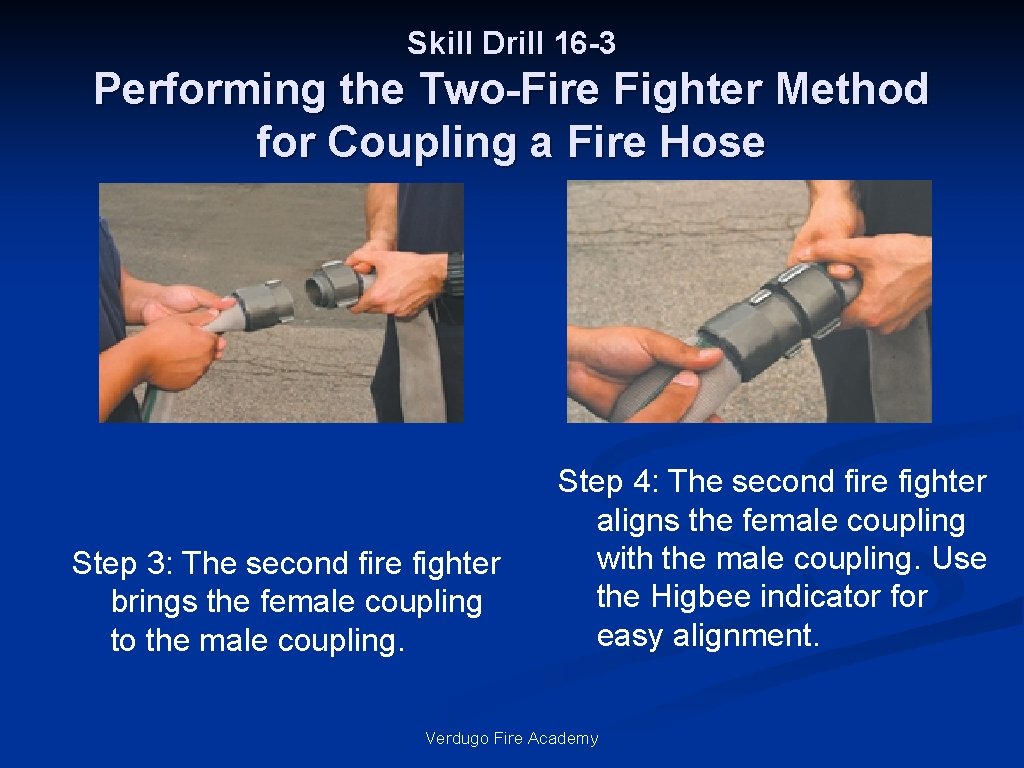 Skill Drill 16-3

Performing the Two-Fire Fighter Method for Coupling a Fire Hose

Step 3: The second fire fighter brings the female coupling to the male coupling.

Step 4: The second fire fighter aligns the female coupling with the male coupling. Use the Higbee indicator for easy alignment.

Verdugo Fire Academy