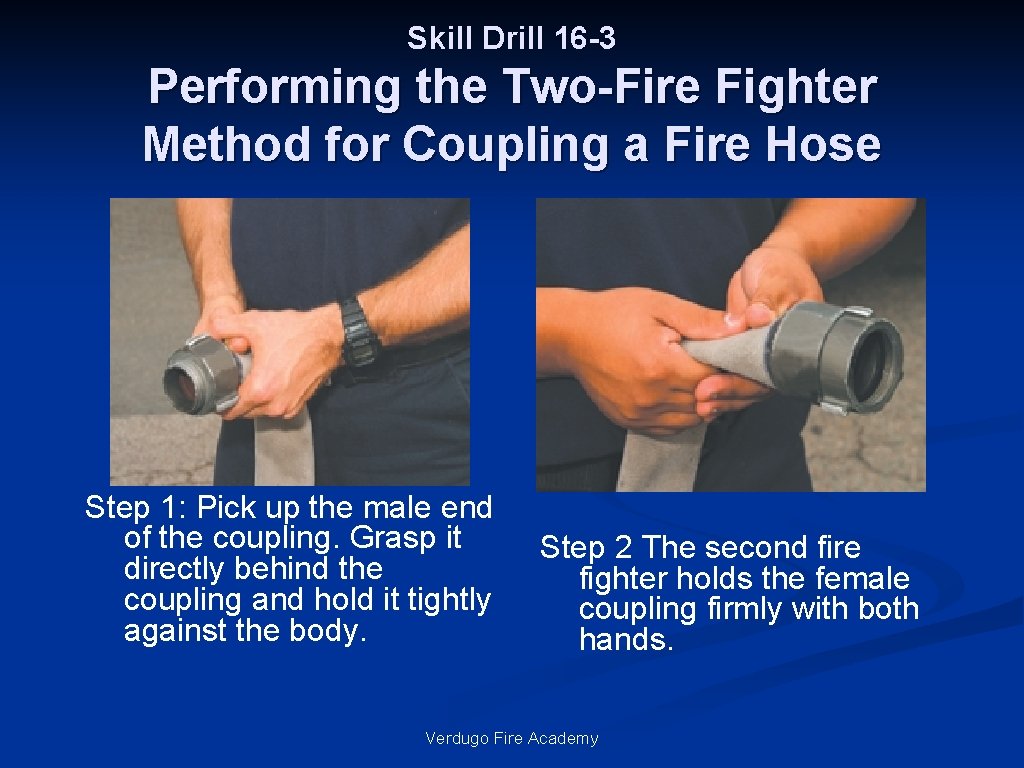 Skill Drill 16-3

Performing the Two-Fire Fighter Method for Coupling a Fire Hose

Step 1: Pick up the male end of the coupling. Grasp it directly behind the coupling and hold it tightly against the body.

Step 2 The second fire fighter holds the female coupling firmly with both hands.

Verdugo Fire Academy