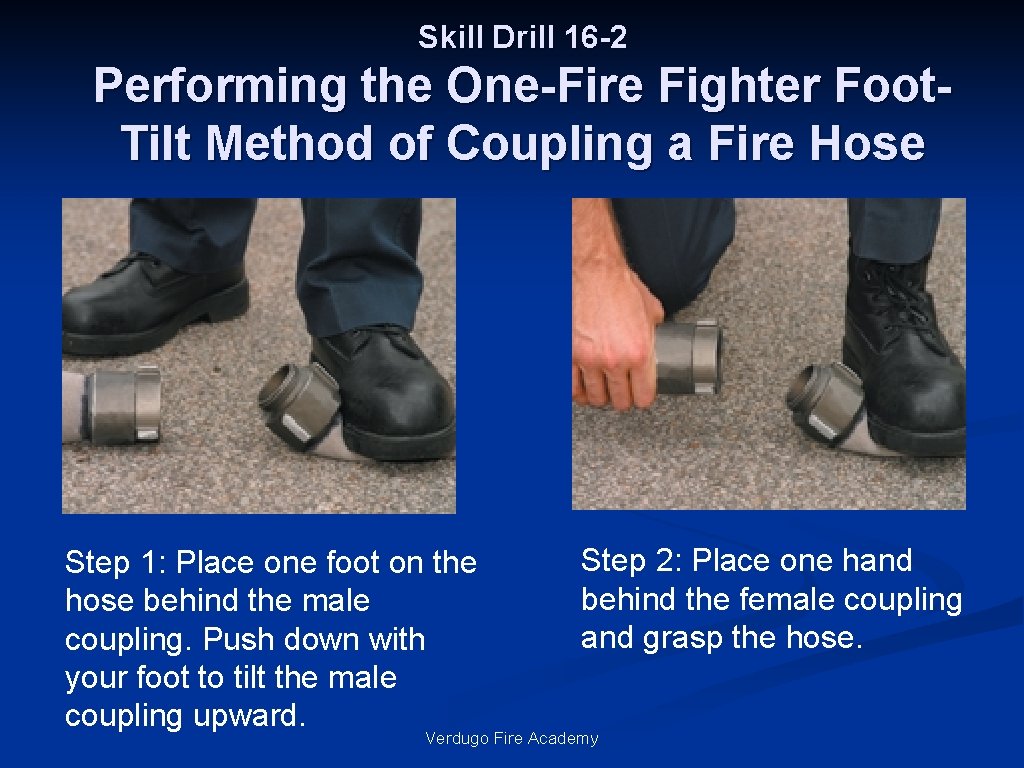 Skill Drill 16-2

Performing the One-Fire Fighter Foot-Tilt Method of Coupling a Fire Hose

Step 1: Place one foot on the hose behind the male coupling. Push down with your foot to tilt the male coupling upward.

Step 2: Place one hand behind the female coupling and grasp the hose.

Verdugo Fire Academy