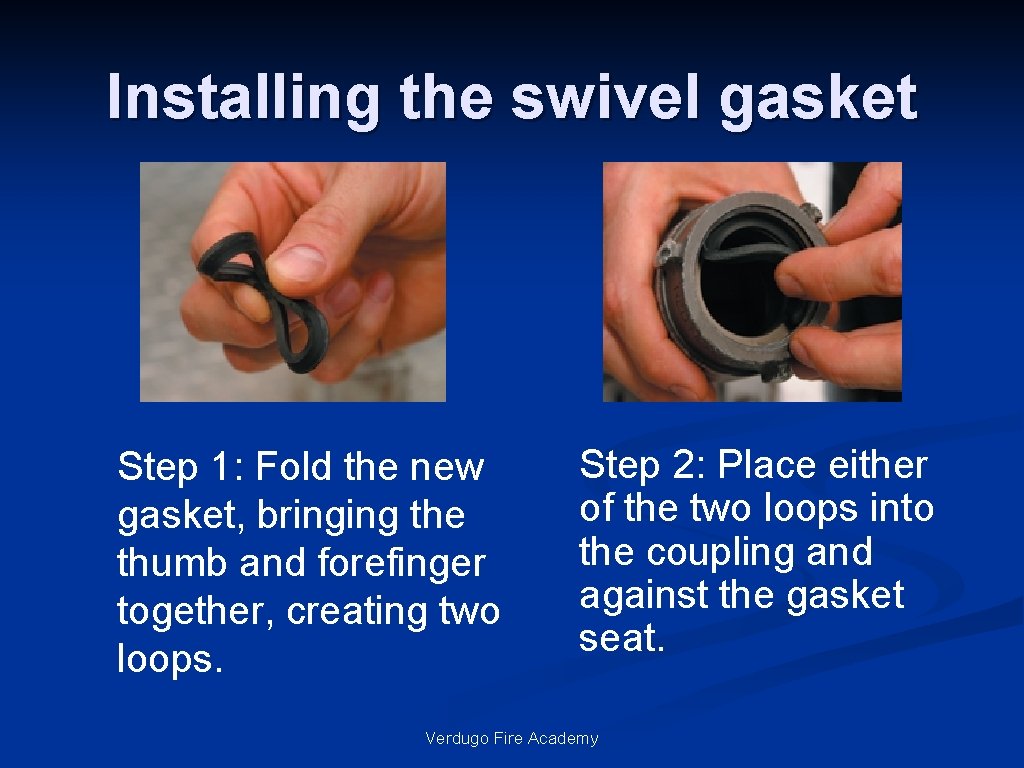 Installing the swivel gasket

Step 1: Fold the new gasket, bringing the thumb and forefinger together, creating two loops.

Step 2: Place either of the two loops into the coupling and against the gasket seat.

Verdugo Fire Academy