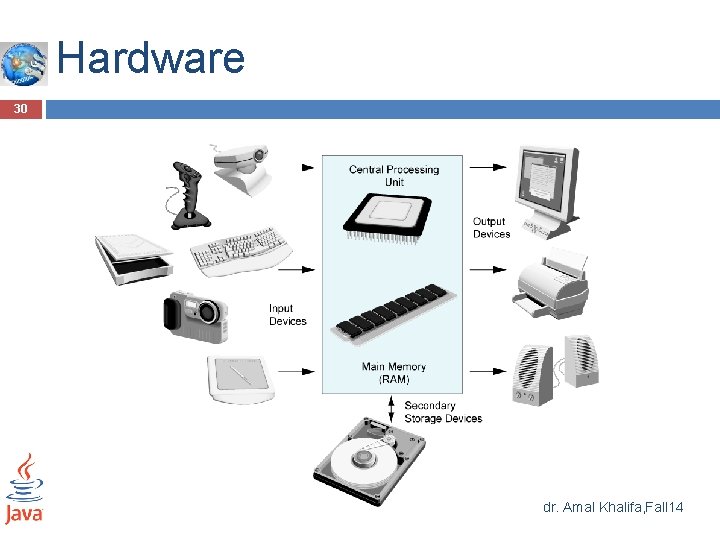 Hardware

30

Central Processing Unit

Output Devices

Input Devices

Main Memory (RAM)

Secondary Storage Devices

Java

dr. Amal Khalifa,Fall14