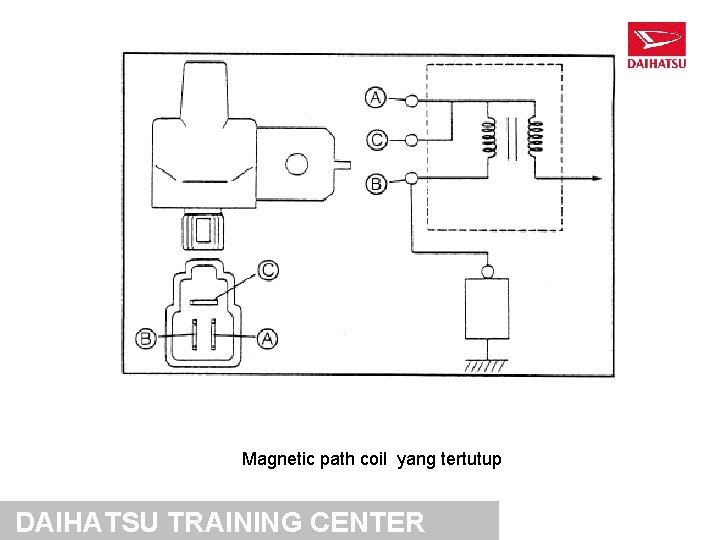 DAIHATSU

A

C

B

C

B

A

Magnetic path coil yang tertutup

DAIHATSU TRAINING CENTER