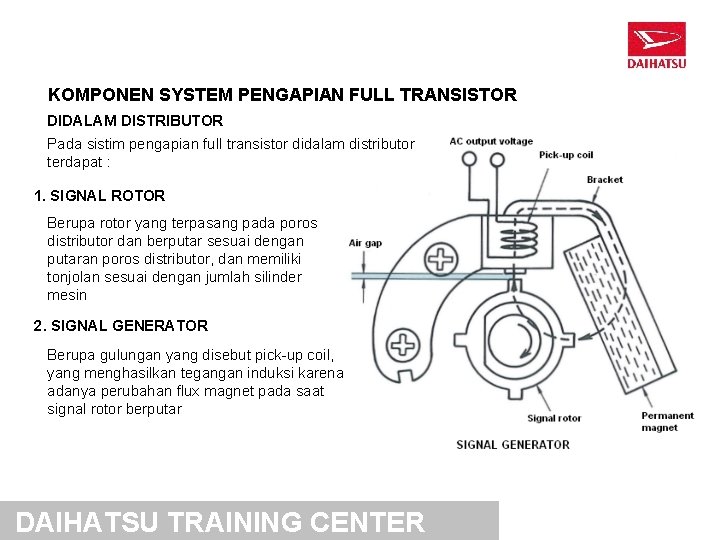 DAIHATSU

KOMPONEN SYSTEM PENGAPIAN FULL TRANSISTOR

DIDALAM DISTRIBUTOR

Pada sistim pengapian full transistor didalam distributor terdapat :

1. SIGNAL ROTOR

Berupa rotor yang terpasang pada poros distributor dan berputar sesuai dengan putaran poros distributor, dan memiliki tonjolan sesuai dengan jumlah silinder mesin

2. SIGNAL GENERATOR

Berupa gulungan yang disebut pick-up coil, yang menghasilkan tegangan induksi karena adanya perubahan flux magnet pada saat signal rotor berputar

AC output voltage

Pick-up coil

Bracket

Air gap

Signal rotor

Permanent magnet

SIGNAL GENERATOR

DAIHATSU TRAINING CENTER