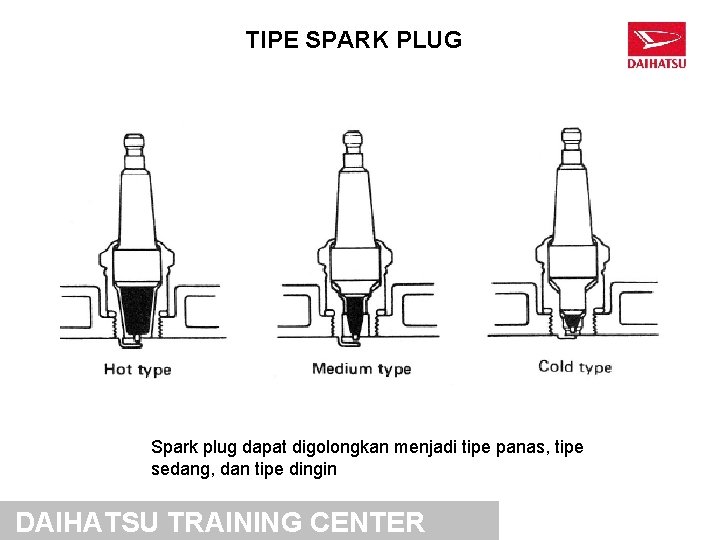 TIPE SPARK PLUG

DAIHATSU

Hot type

Medium type

Cold type

Spark plug dapat digolongkan menjadi tipe panas, tipe sedang, dan tipe dingin

DAIHATSU TRAINING CENTER