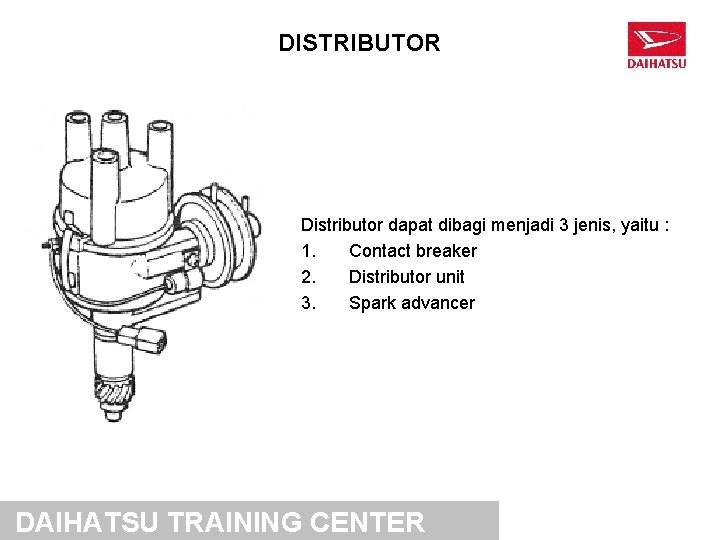 DISTRIBUTOR

DAIHATSU

Distributor dapat dibagi menjadi 3 jenis, yaitu :
1. Contact breaker
2. Distributor unit
3. Spark advancer

DAIHATSU TRAINING CENTER