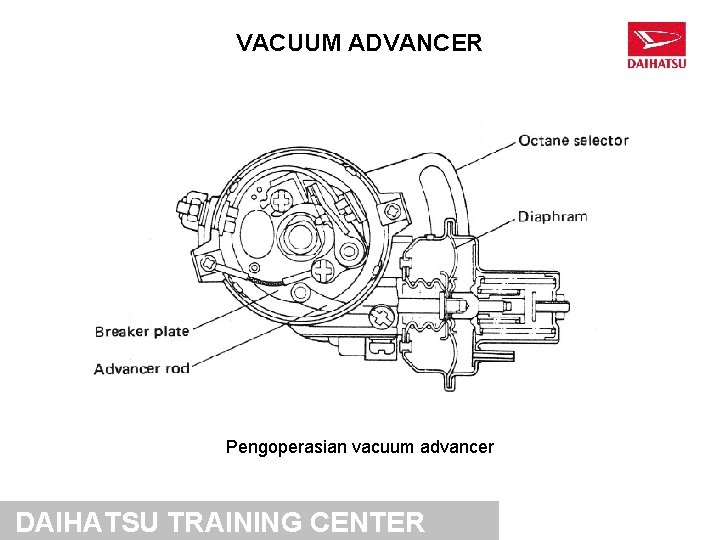 VACUUM ADVANCER

DAIHATSU

Octane selector

Diaphram

Breaker plate

Advancer rod

Pengoperasian vacuum advancer

DAIHATSU TRAINING CENTER