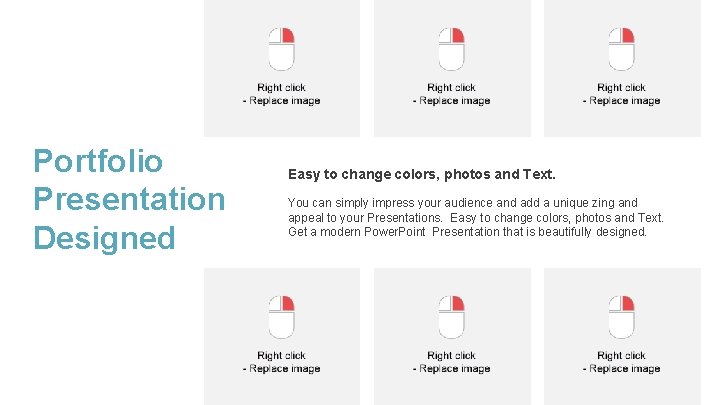 Right click
- Replace image

Right click
- Replace image

Right click
- Replace image

Portfolio
Presentation
Designed

Easy to change colors, photos and Text.

You can simply impress your audience and add a unique zing and appeal to your Presentations. Easy to change colors, photos and Text. Get a modern PowerPoint Presentation that is beautifully designed.

Right click
- Replace image

Right click
- Replace image

Right click
- Replace image