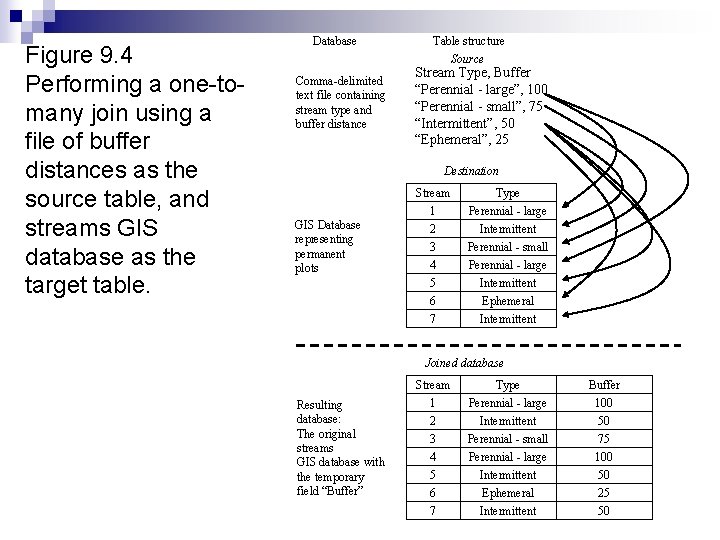 Figure 9.4 Performing a one-to-many join using a file of buffer distances as the source table, and streams GIS database as the target table.

Database

Table structure

Source

Comma-delimited text file containing stream type and buffer distance

Stream Type, Buffer
“Perennial - large”, 100
“Perennial - small”, 75
“Intermittent”, 50
“Ephemeral”, 25

Destination

GIS Database representing permanent plots

| Stream | Type |
|---|---|
| 1 | Perennial - large |
| 2 | Intermittent |
| 3 | Perennial - small |
| 4 | Perennial - large |
| 5 | Intermittent |
| 6 | Ephemeral |
| 7 | Intermittent |

Joined database

Resulting database: The original streams GIS database with the temporary field “Buffer”

| Stream | Type | Buffer |
|---|---|---|
| 1 | Perennial - large | 100 |
| 2 | Intermittent | 50 |
| 3 | Perennial - small | 75 |
| 4 | Perennial - large | 100 |
| 5 | Intermittent | 50 |
| 6 | Ephemeral | 25 |
| 7 | Intermittent | 50 |